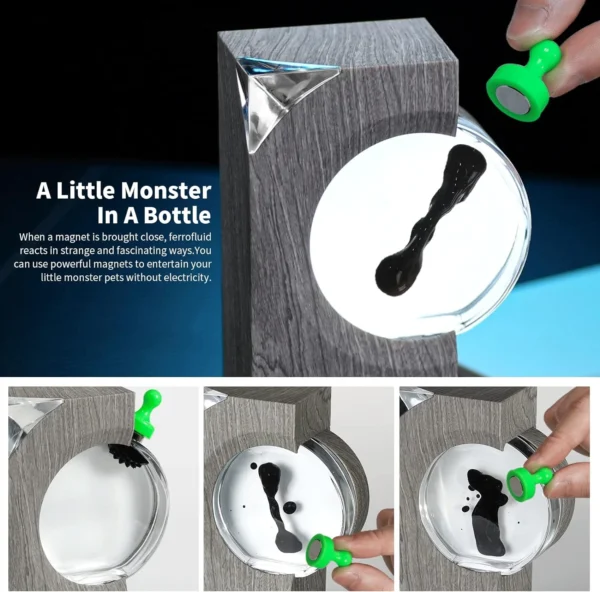 A Little Monster
In A Bottle

When a magnet is brought close, ferrofluid reacts in strange and fascinating ways.You can use powerful magnets to entertain your little monster pets without electricity.